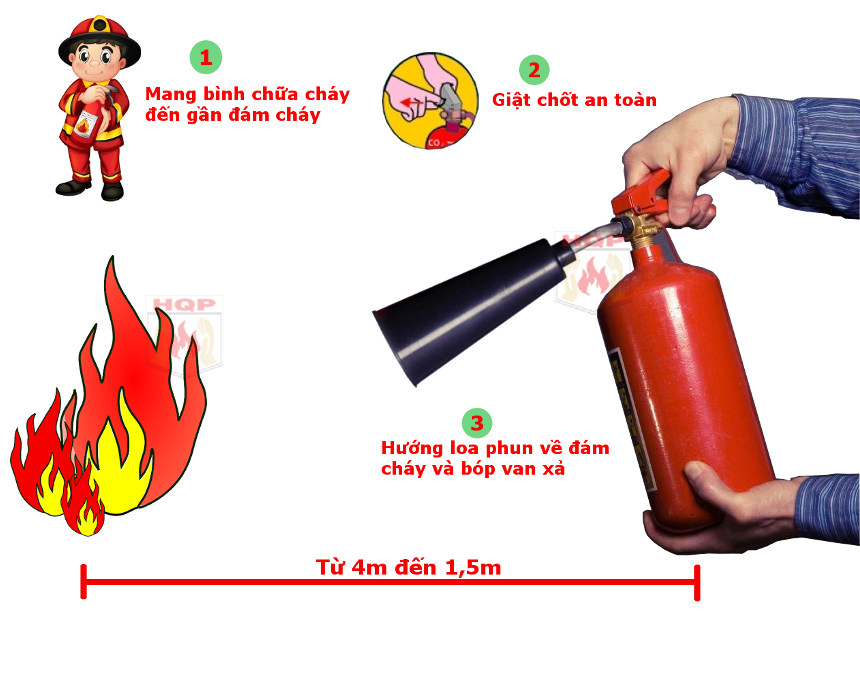 1

Mang bình chữa cháy đến gần đám cháy

2

Giật chốt an toàn

HQP

HQP

3

Hướng loa phun về đám cháy và bóp van xả

Từ 4m đến 1,5m